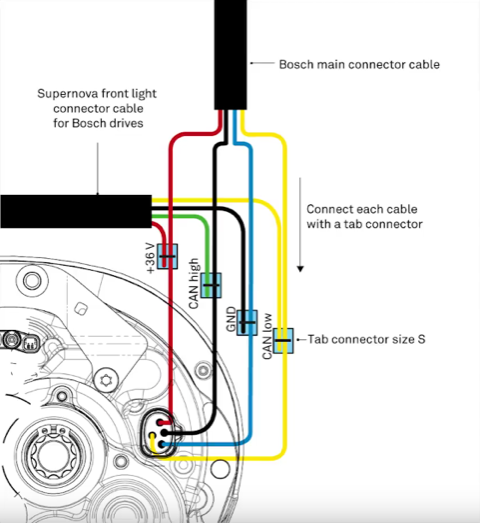 Bosch main connector cable

Supernova front light connector cable for Bosch drives

Connect each cable with a tab connector

+36 V

CAN high

GND

CAN low

Tab connector size S