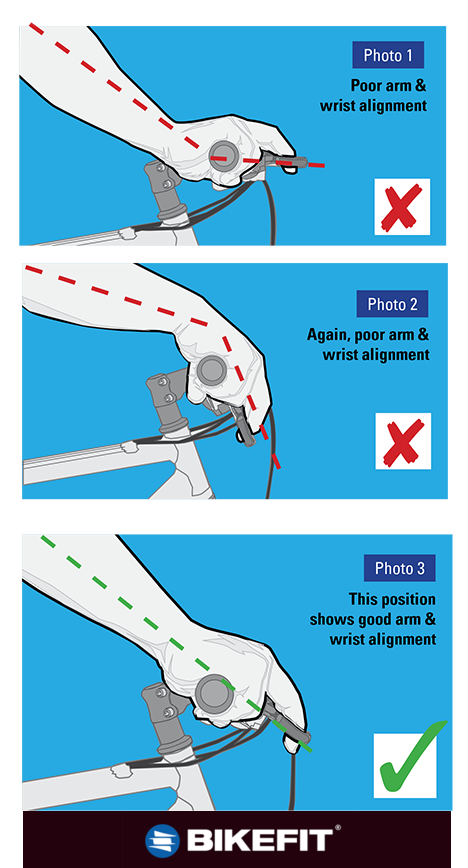 Photo 1
Poor arm & wrist alignment

Photo 2
Again, poor arm & wrist alignment

Photo 3
This position shows good arm & wrist alignment

BIKEFIT®