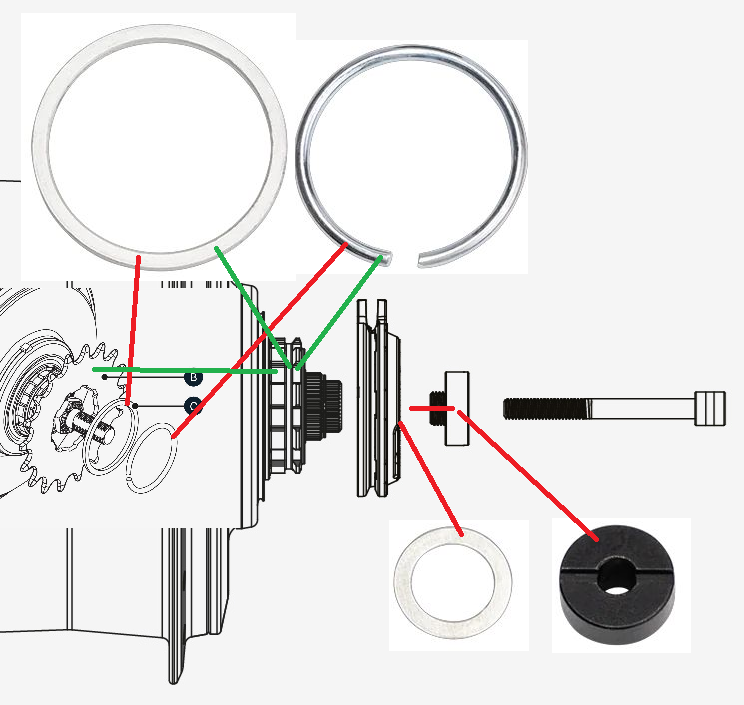 B
C