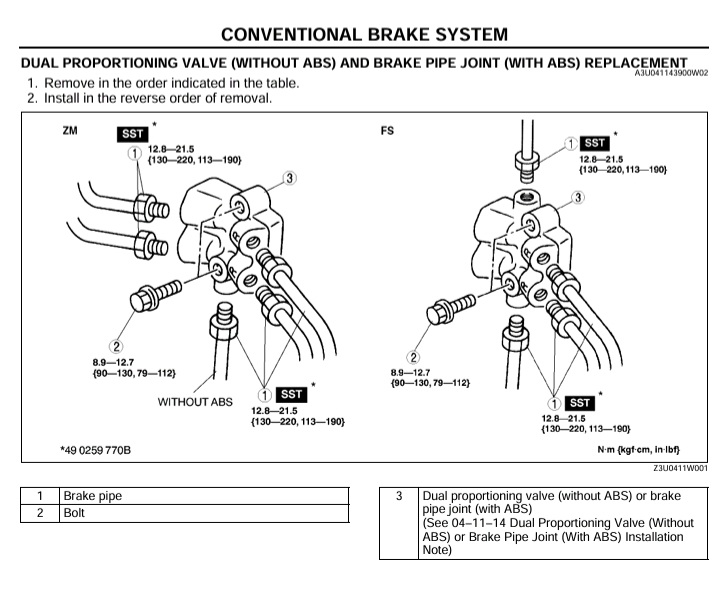 CONVENTIONAL BRAKE SYSTEM

DUAL PROPORTIONING VALVE (WITHOUT ABS) AND BRAKE PIPE JOINT (WITH ABS) REPLACEMENT
A3U041143900W02

1. Remove in the order indicated in the table.
2. Install in the reverse order of removal.

ZM

SST *

1 12.8—21.5 {130—220, 113—190}

3

2

8.9—12.7 {90—130, 79—112}

WITHOUT ABS

1 SST *

12.8—21.5 {130—220, 113—190}

*49 0259 770B

FS

1 SST *

12.8—21.5 {130—220, 113—190}

3

2

8.9—12.7 {90—130, 79—112}

1 SST *

12.8—21.5 {130—220, 113—190}

N·m {kgf·cm, in·lbf}

Z3U0411W001

| 1 | Brake pipe |
|---|---|
| 2 | Bolt |

| 3 | Dual proportioning valve (without ABS) or brake pipe joint (with ABS) (See 04–11–14 Dual Proportioning Valve (Without ABS) or Brake Pipe Joint (With ABS) Installation Note) |
|---|---|