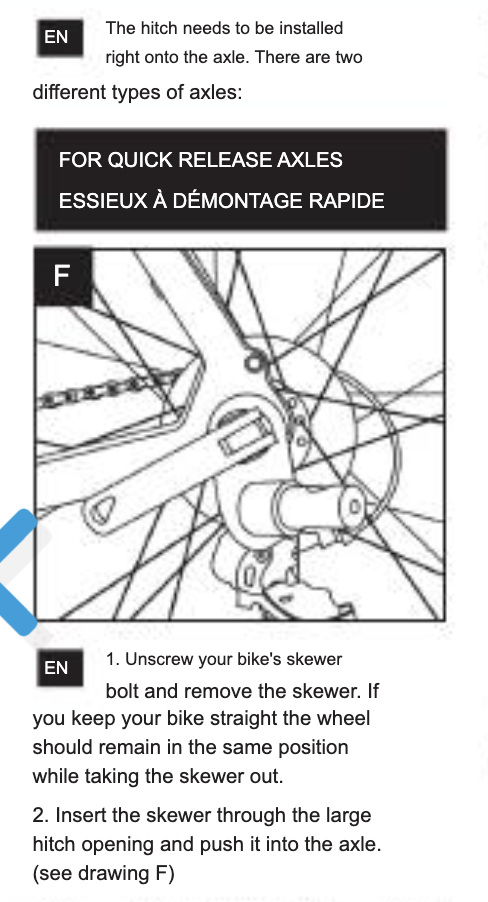 EN The hitch needs to be installed right onto the axle. There are two different types of axles:

FOR QUICK RELEASE AXLES
ESSIEUX À DÉMONTAGE RAPIDE

F

EN 1. Unscrew your bike's skewer bolt and remove the skewer. If you keep your bike straight the wheel should remain in the same position while taking the skewer out.

2. Insert the skewer through the large hitch opening and push it into the axle. (see drawing F)