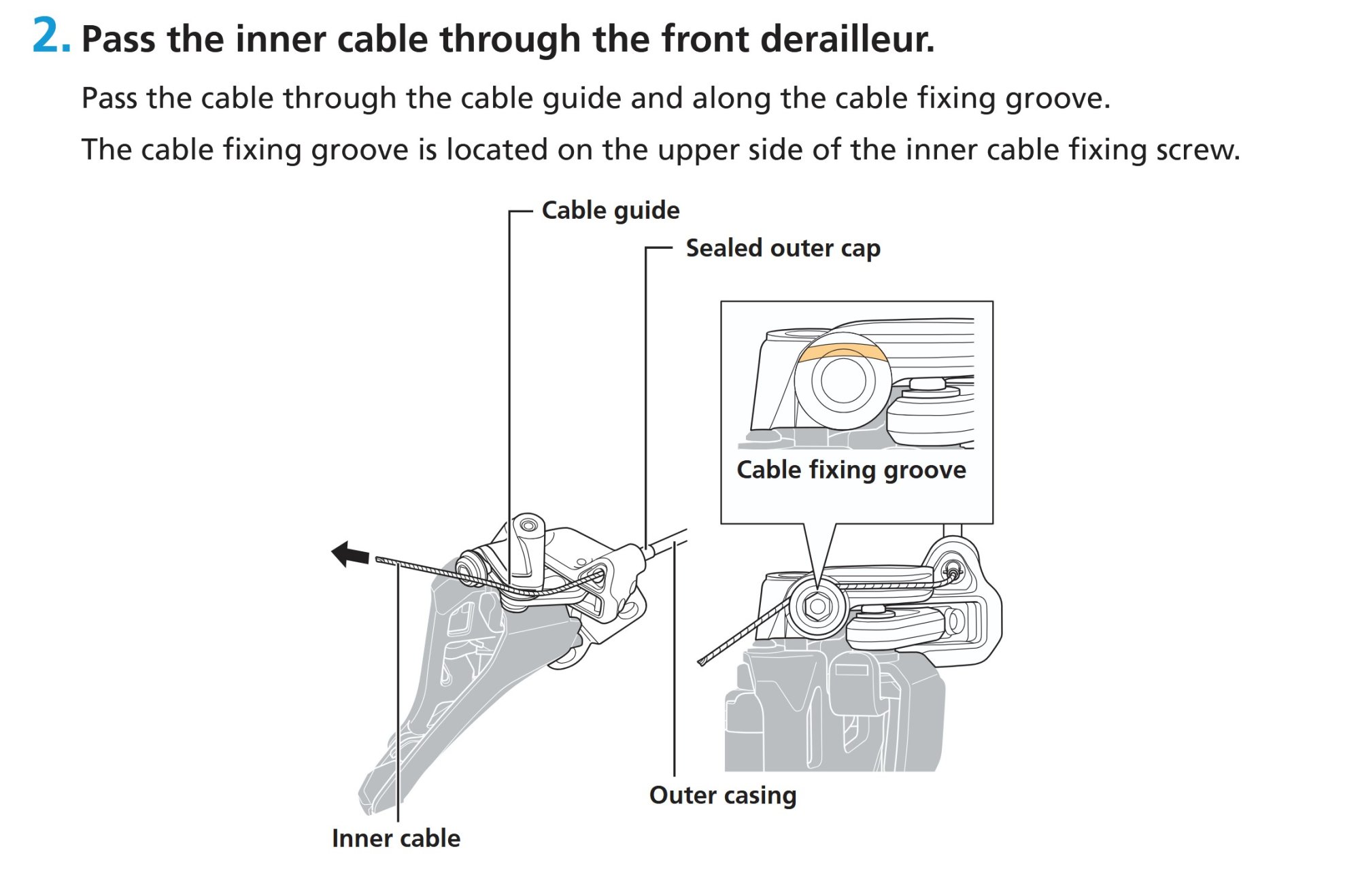 2. Pass the inner cable through the front derailleur.

Pass the cable through the cable guide and along the cable fixing groove.

The cable fixing groove is located on the upper side of the inner cable fixing screw.

Cable guide

Sealed outer cap

Cable fixing groove

Outer casing

Inner cable