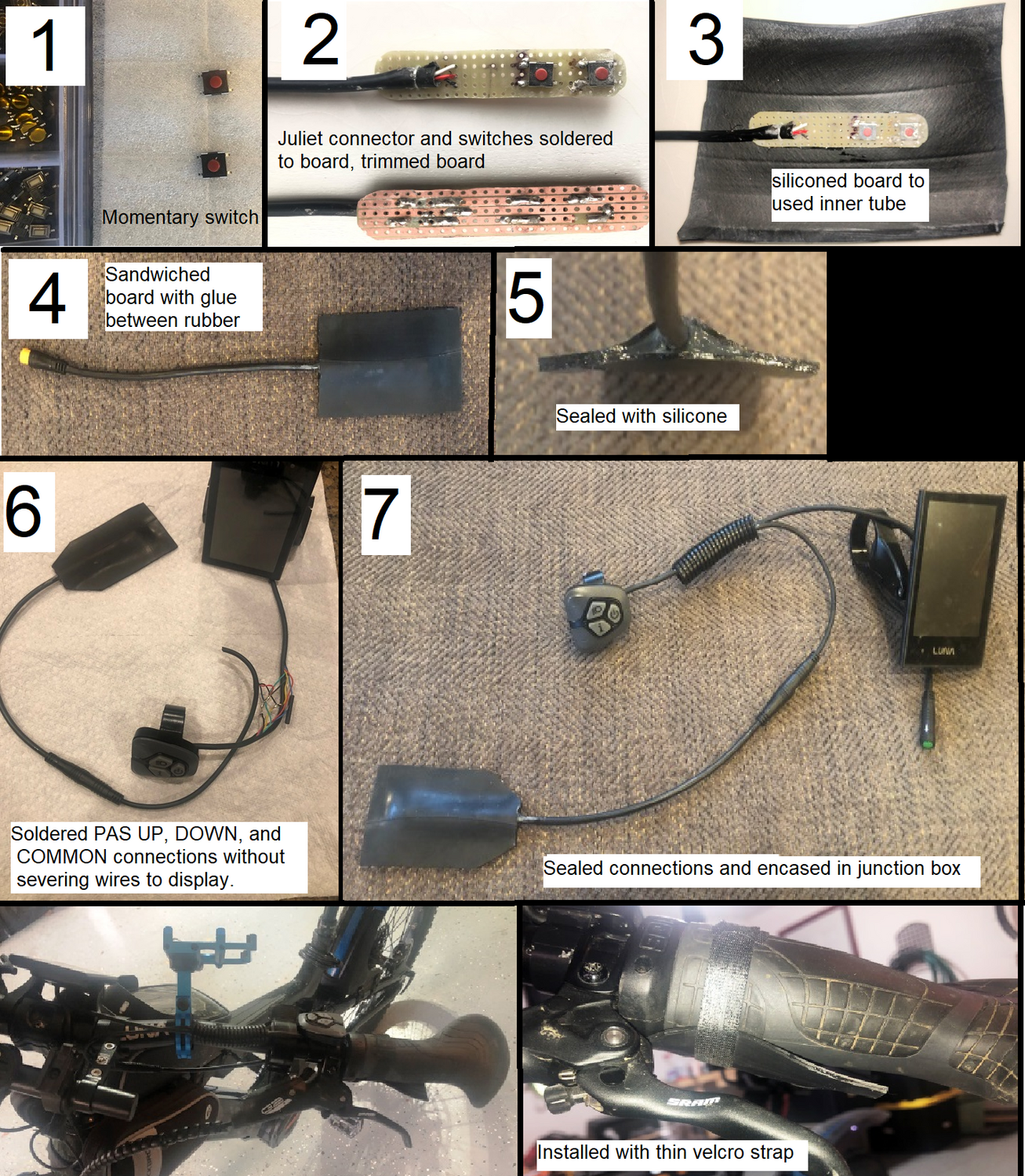 1

Momentary switch

2

Juliet connector and switches soldered to board, trimmed board

3

siliconed board to used inner tube

4

Sandwiched board with glue between rubber

5

Sealed with silicone

6

Soldered PAS UP, DOWN, and COMMON connections without severing wires to display.

7

LUNA

Sealed connections and encased in junction box

SRAM

Installed with thin velcro strap