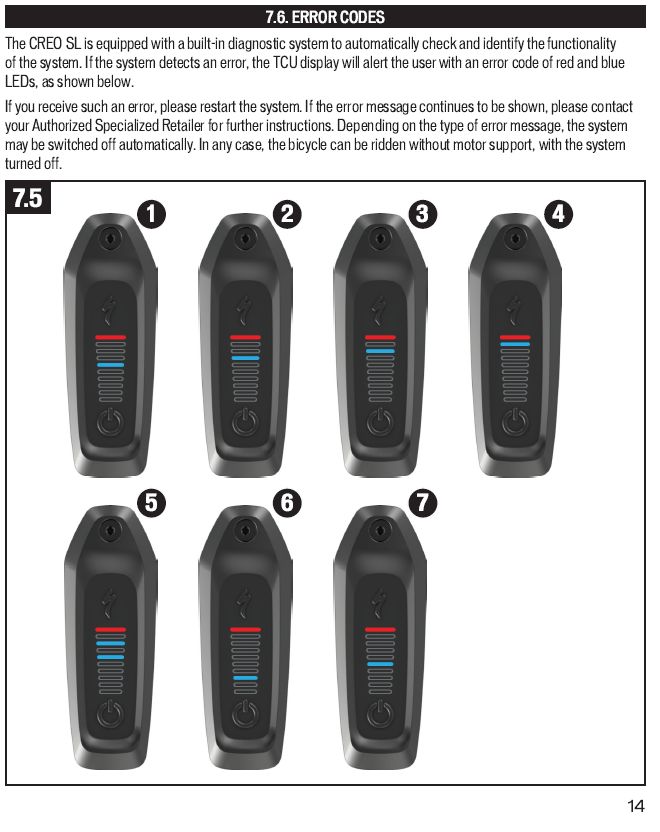 7.6. ERROR CODES

The CREO SL is equipped with a built-in diagnostic system to automatically check and identify the functionality of the system. If the system detects an error, the TCU display will alert the user with an error code of red and blue LEDs, as shown below.

If you receive such an error, please restart the system. If the error message continues to be shown, please contact your Authorized Specialized Retailer for further instructions. Depending on the type of error message, the system may be switched off automatically. In any case, the bicycle can be ridden without motor support, with the system turned off.

7.5

1

2

3

4

5

6

7

14