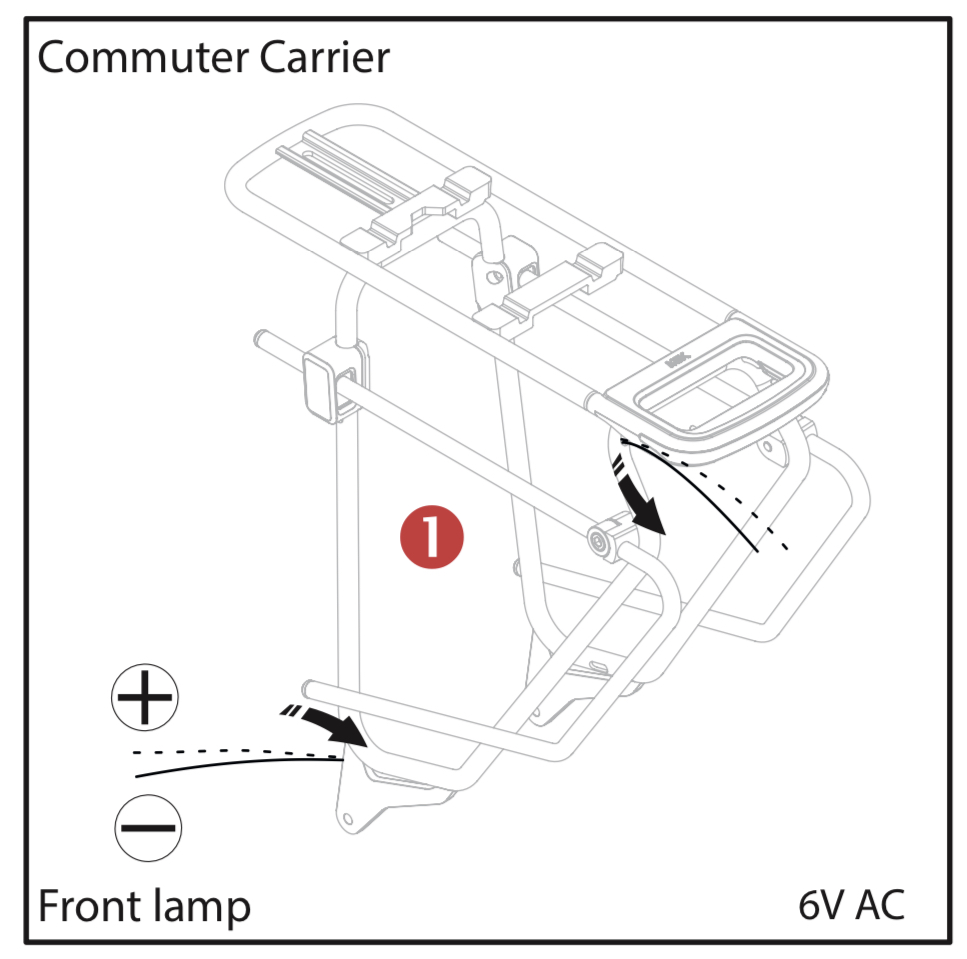 Commuter Carrier

1

+

−

Front lamp

6V AC