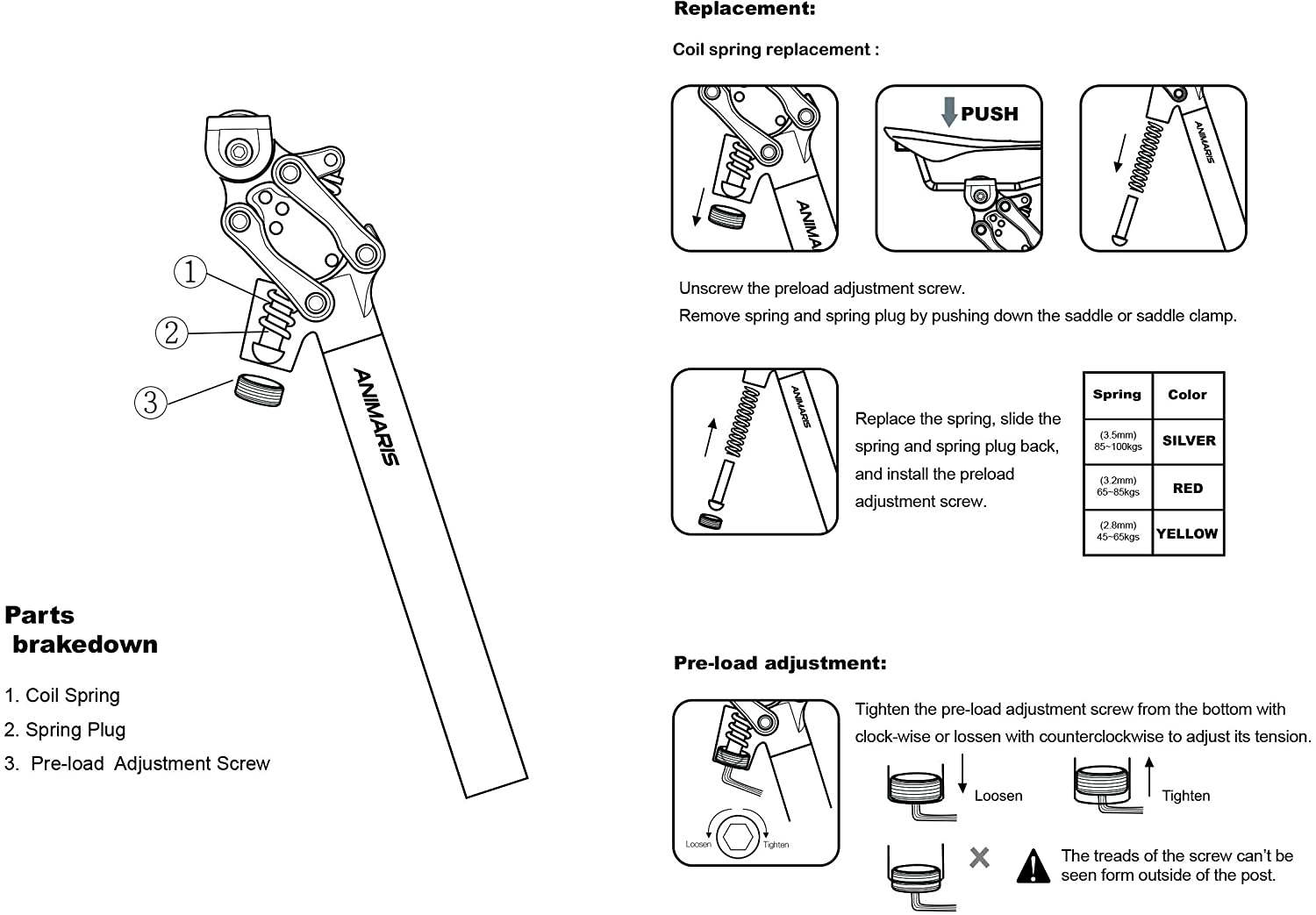 ①
②
③
ANIMARIS

Parts brakedown

1. Coil Spring
2. Spring Plug
3. Pre-load Adjustment Screw

Replacement:

Coil spring replacement :

ANIMA
PUSH
ANIMARIS

Unscrew the preload adjustment screw.
Remove spring and spring plug by pushing down the saddle or saddle clamp.

ANIMARIS

Replace the spring, slide the spring and spring plug back, and install the preload adjustment screw.

| Spring | Color |
|---|---|
| (3.5mm) 85~100kgs | SILVER |
| (3.2mm) 65~85kgs | RED |
| (2.8mm) 45~65kgs | YELLOW |

Pre-load adjustment:

Loosen
Tighten

Tighten the pre-load adjustment screw from the bottom with clock-wise or lossen with counterclockwise to adjust its tension.

Loosen
Tighten

The treads of the screw can't be seen form outside of the post.