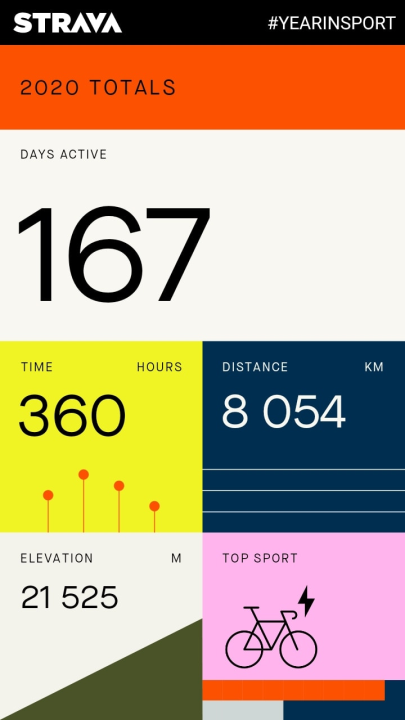 STRAVA

#YEARINSPORT

2020 TOTALS

DAYS ACTIVE

167

TIME HOURS

360

DISTANCE KM

8 054

ELEVATION M

21 525

TOP SPORT