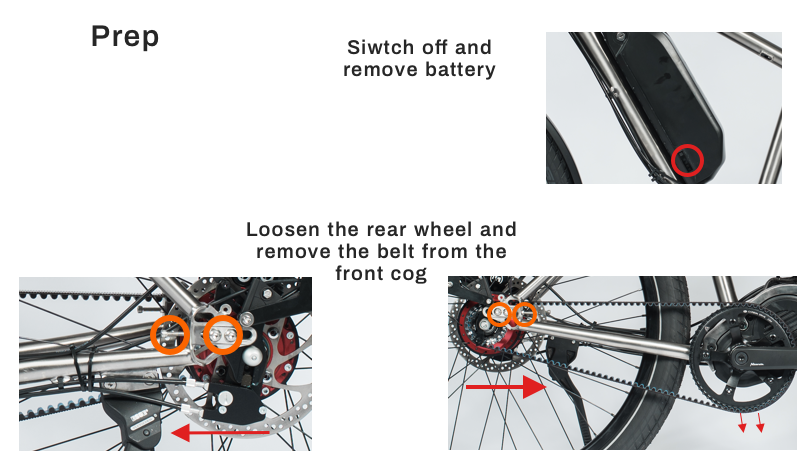 Prep

Siwtch off and remove battery

Loosen the rear wheel and remove the belt from the front cog