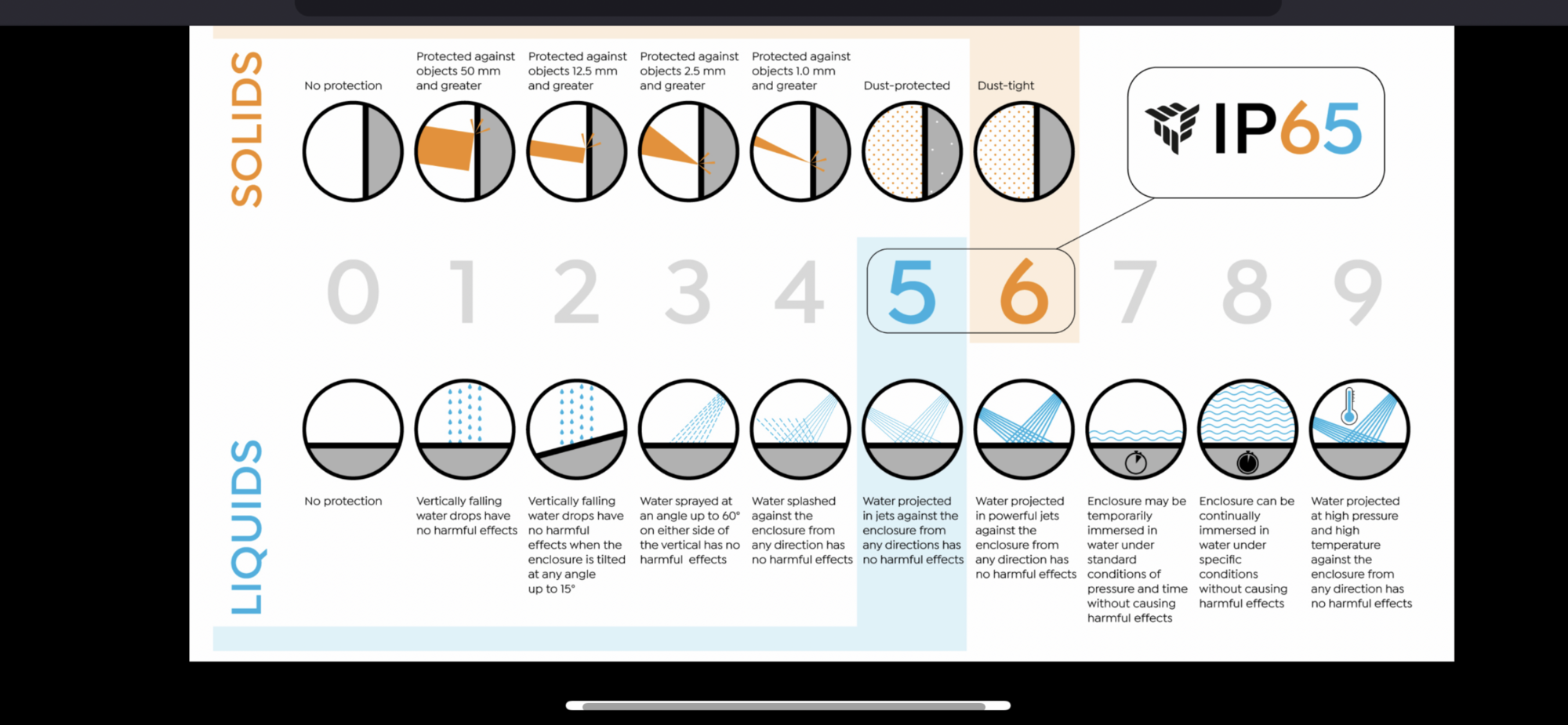 SOLIDS

No protection

Protected against objects 50 mm and greater

Protected against objects 12.5 mm and greater

Protected against objects 2.5 mm and greater

Protected against objects 1.0 mm and greater

Dust-protected

Dust-tight

IP65

0 1 2 3 4 5 6 7 8 9

LIQUIDS

No protection

Vertically falling water drops have no harmful effects

Vertically falling water drops have no harmful effects when the enclosure is tilted at any angle up to 15°

Water sprayed at an angle up to 60° on either side of the vertical has no harmful effects

Water splashed against the enclosure from any direction has no harmful effects

Water projected in jets against the enclosure from any directions has no harmful effects

Water projected in powerful jets against the enclosure from any direction has no harmful effects

Enclosure may be temporarily immersed in water under standard conditions of pressure and time without causing harmful effects

Enclosure can be continually immersed in water under specific conditions without causing harmful effects

Water projected at high pressure and high temperature against the enclosure from any direction has no harmful effects