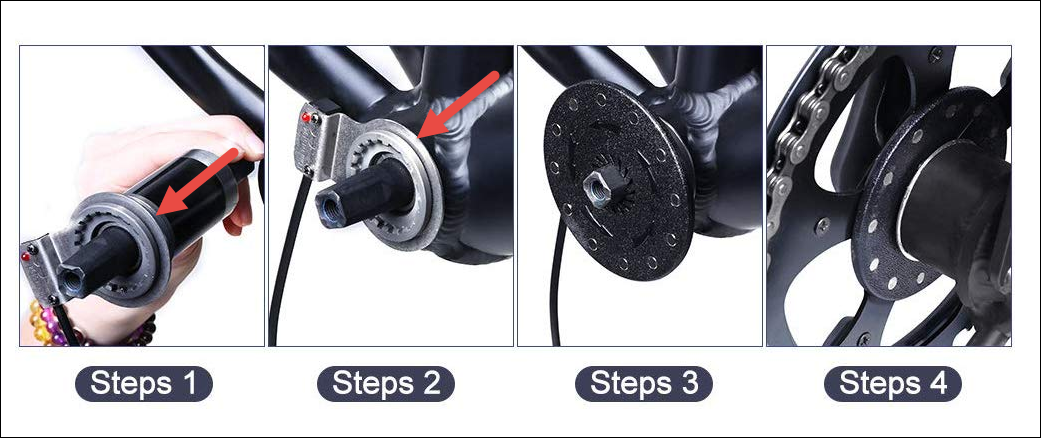 Steps 1

Steps 2

Steps 3

Steps 4