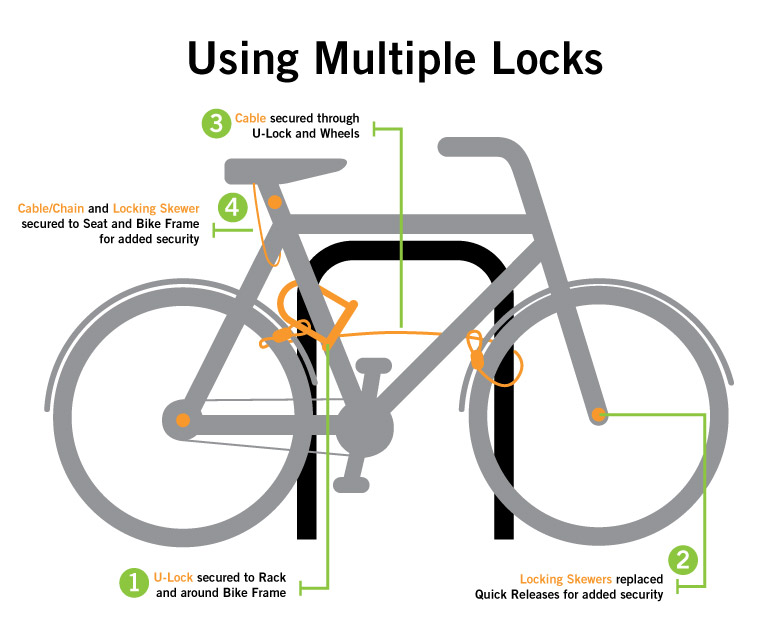 Using Multiple Locks

3 Cable secured through U-Lock and Wheels

4 Cable/Chain and Locking Skewer secured to Seat and Bike Frame for added security

1 U-Lock secured to Rack and around Bike Frame

2 Locking Skewers replaced Quick Releases for added security