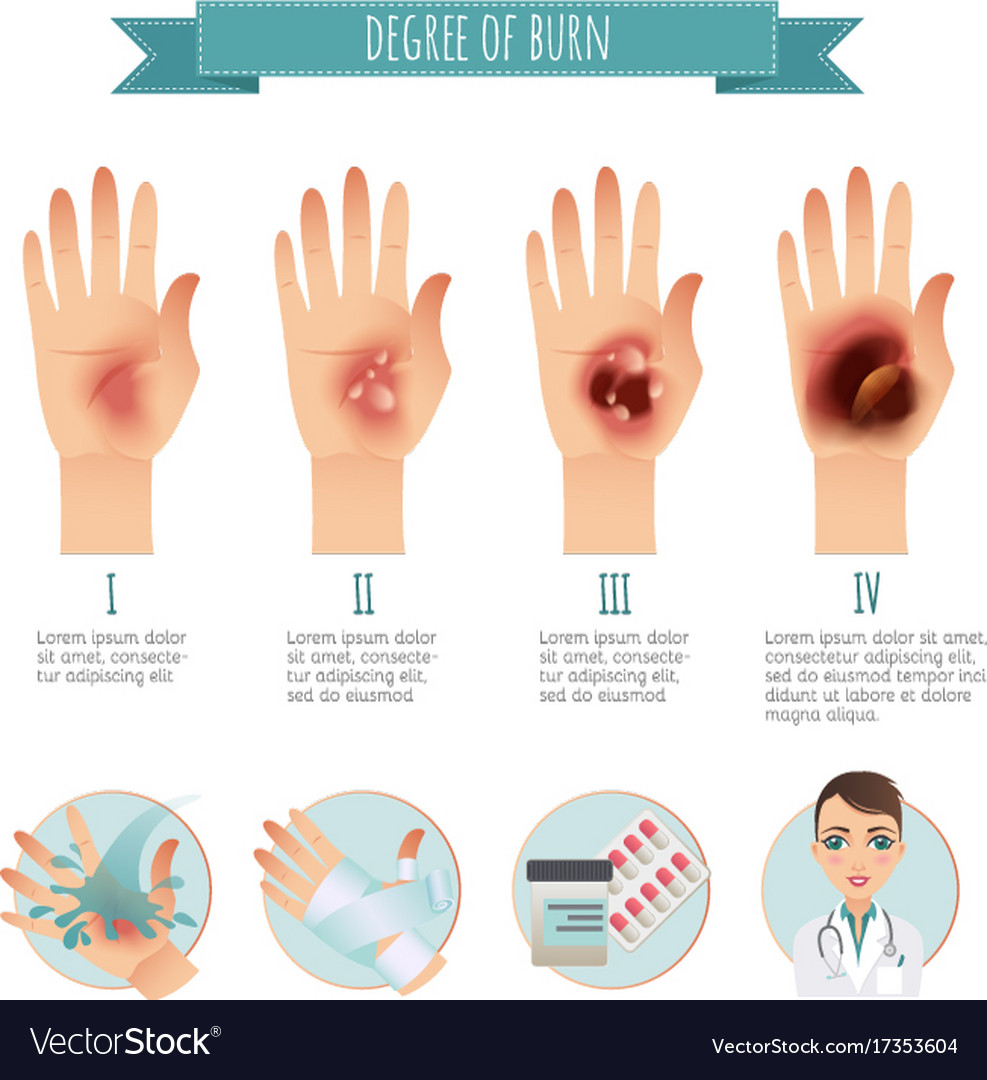 DEGREE OF BURN

I

Lorem ipsum dolor sit amet, consectetur adipiscing elit

II

Lorem ipsum dolor sit amet, consectetur adipiscing elit, sed do eiusmod

III

Lorem ipsum dolor sit amet, consectetur adipiscing elit, sed do eiusmod

IV

Lorem ipsum dolor sit amet, consectetur adipiscing elit, sed do eiusmod tempor inci didunt ut labore et dolore magna aliqua.

VectorStock®

VectorStock.com/17353604