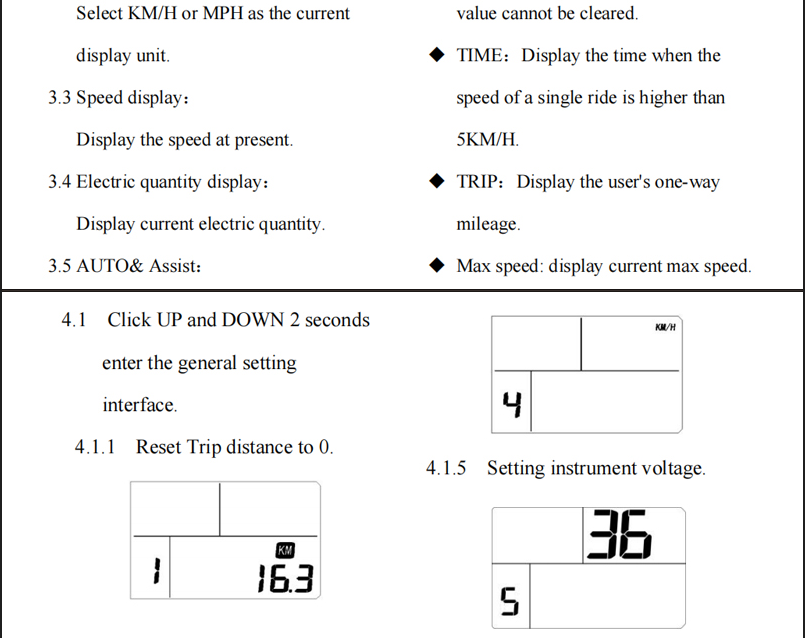 Select KM/H or MPH as the current display unit.

3.3 Speed display:

Display the speed at present.

3.4 Electric quantity display:

Display current electric quantity.

3.5 AUTO& Assist:

value cannot be cleared.

◆ TIME: Display the time when the speed of a single ride is higher than 5KM/H.

◆ TRIP: Display the user's one-way mileage.

◆ Max speed: display current max speed.

4.1 Click UP and DOWN 2 seconds enter the general setting interface.

4.1.1 Reset Trip distance to 0.

1

KM

16.3

KM/H

4

4.1.5 Setting instrument voltage.

36

5