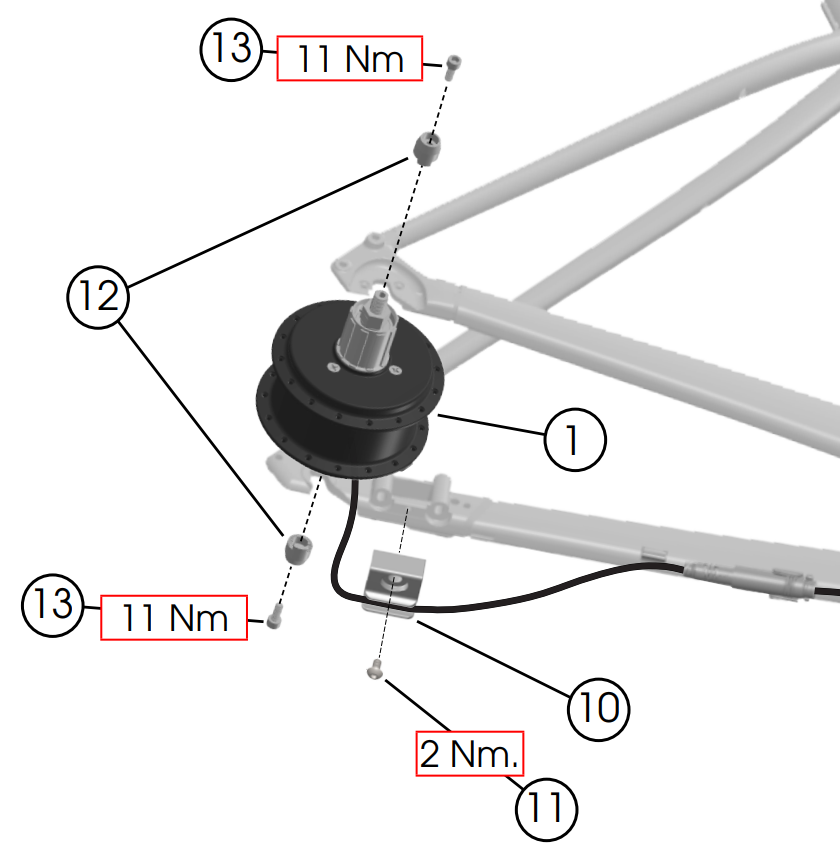 13 11 Nm

12

1

13 11 Nm

10

2 Nm.

11