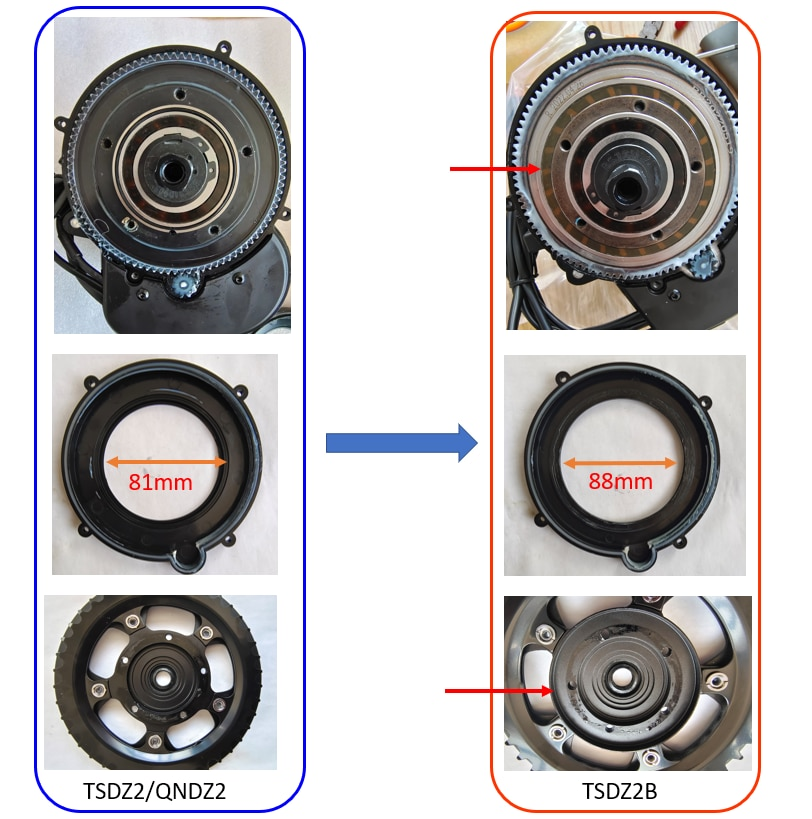 81mm

TSDZ2/QNDZ2

88mm

TSDZ2B