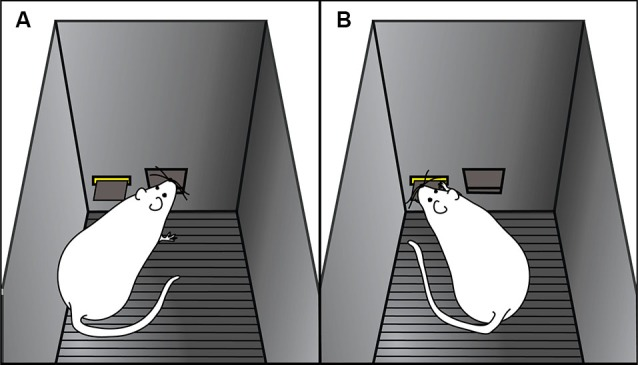 A

B