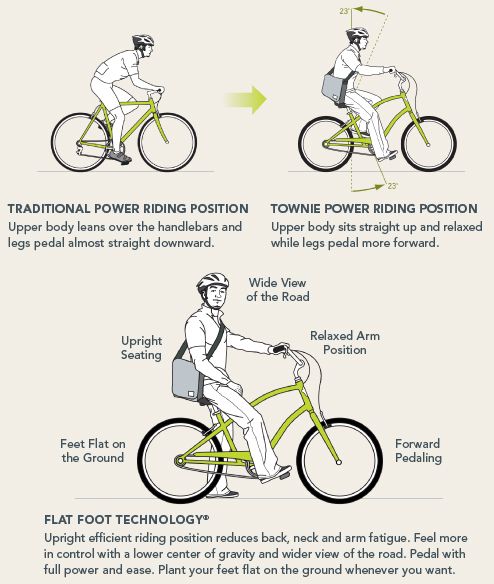 23°

23°

TRADITIONAL POWER RIDING POSITION
Upper body leans over the handlebars and legs pedal almost straight downward.

TOWNIE POWER RIDING POSITION
Upper body sits straight up and relaxed while legs pedal more forward.

Wide View of the Road

Upright Seating

Relaxed Arm Position

Feet Flat on the Ground

Forward Pedaling

FLAT FOOT TECHNOLOGY®
Upright efficient riding position reduces back, neck and arm fatigue. Feel more in control with a lower center of gravity and wider view of the road. Pedal with full power and ease. Plant your feet flat on the ground whenever you want.