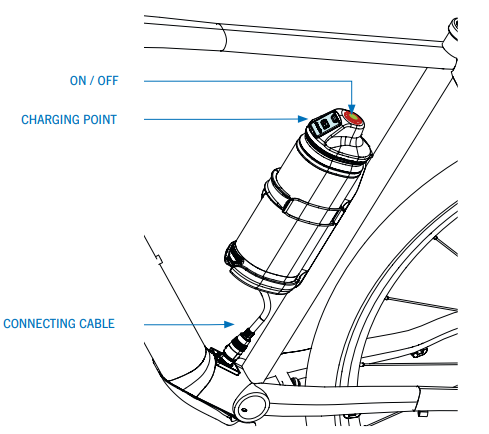 ON / OFF

CHARGING POINT

CONNECTING CABLE